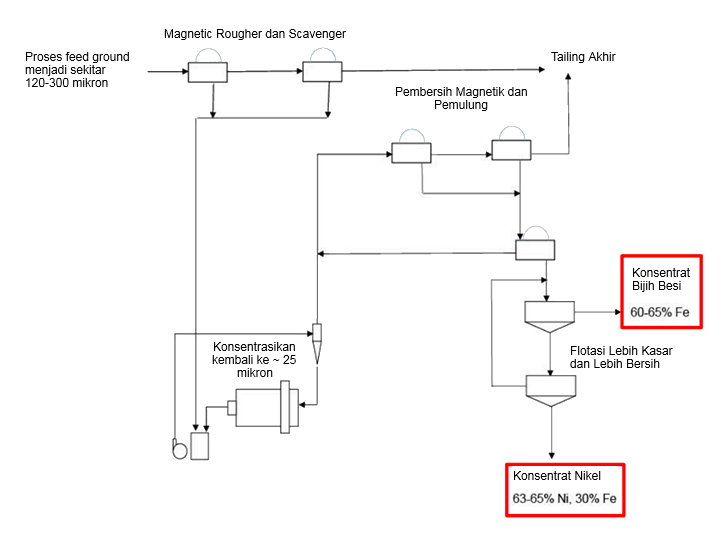 Magnetic Rougher dan Scavenger

Proses feed ground menjadi sekitar 120-300 mikron

Tailing Akhir

Pembersih Magnetik dan Pemulung

Konsentrat Bijih Besi

60-65% Fe

Konsentrasikan kembali ke ~ 25 mikron

Flotasi Lebih Kasar dan Lebih Bersih

Konsentrat Nikel

63-65% Ni, 30% Fe